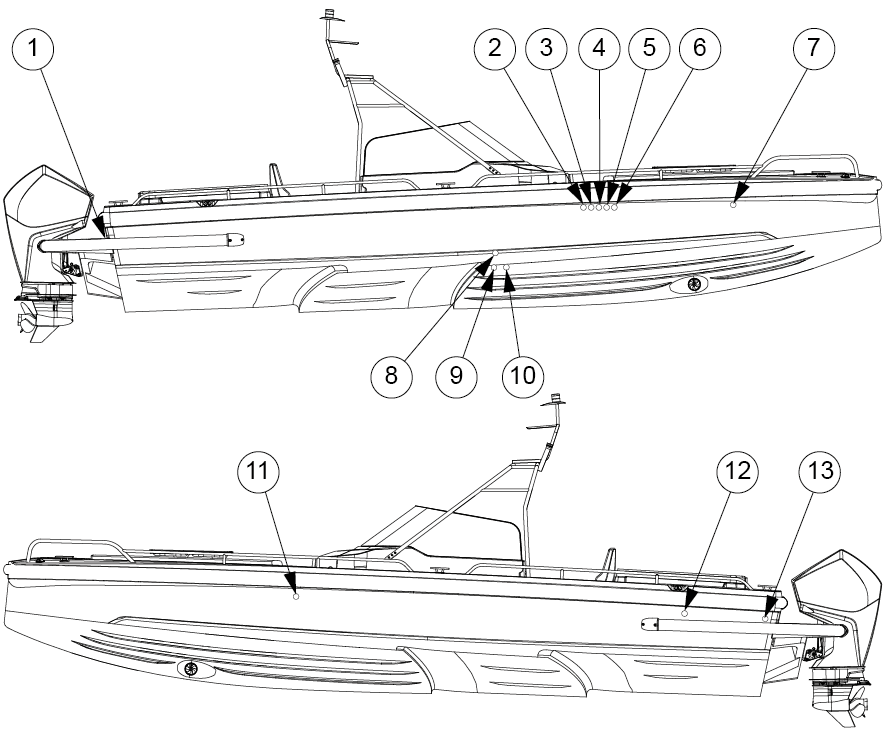 1
2
3
4
5
6
7
8
9
10
11
12
13